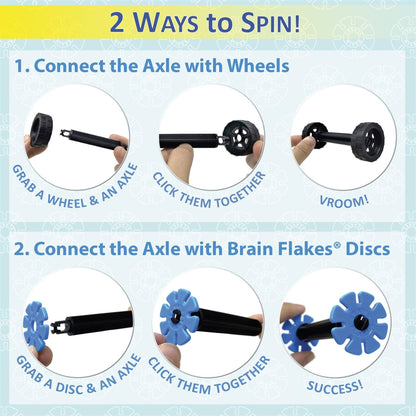 2 WAYS to SPIN!

1. Connect the Axle with Wheels

GRAB A WHEEL & AN AXLE

CLICK THEM TOGETHER

VROOM!

2. Connect the Axle with Brain Flakes® Discs

GRAB A DISC & AN AXLE

CLICK THEM TOGETHER

SUCCESS!