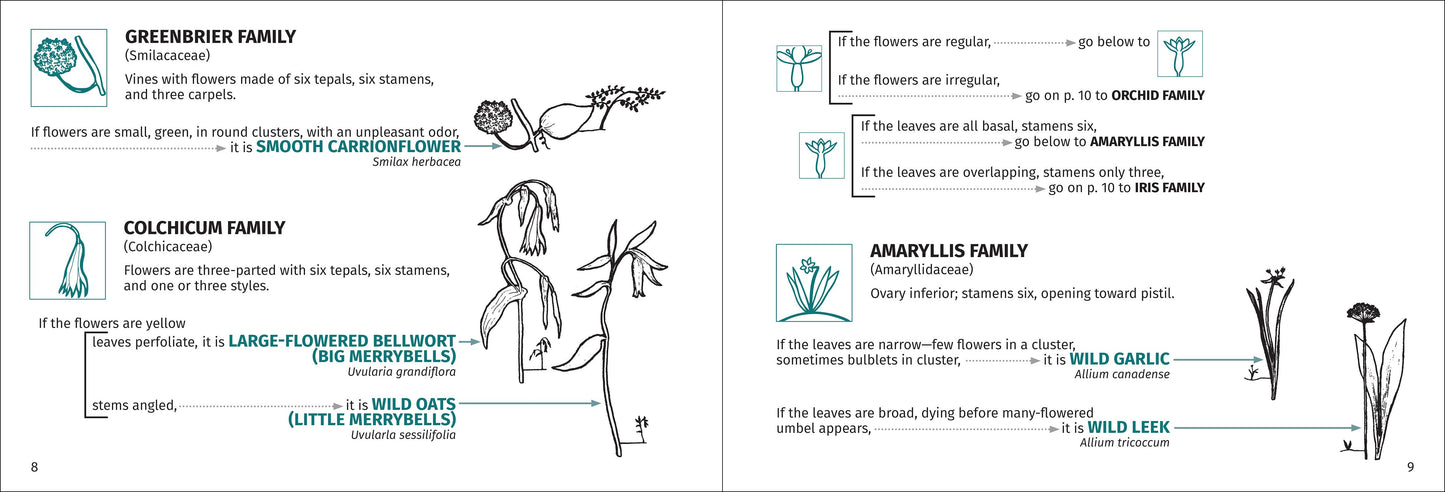 GREENBRIER FAMILY
(Smilacaceae)

Vines with flowers made of six tepals, six stamens, and three carpels.

If flowers are small, green, in round clusters, with an unpleasant odor, it is SMOOTH CARRIONFLOWER
Smilax herbacea

COLCHICUM FAMILY
(Colchicaceae)

Flowers are three-parted with six tepals, six stamens, and one or three styles.

If the flowers are yellow
leaves perfoliate, it is LARGE-FLOWERED BELLWORT (BIG MERRYBELLS)
Uvularia grandiflora

stems angled, it is WILD OATS (LITTLE MERRYBELLS)
Uvularla sessilifolia

8

If the flowers are regular, go below to

If the flowers are irregular, go on p. 10 to ORCHID FAMILY

If the leaves are all basal, stamens six, go below to AMARYLLIS FAMILY

If the leaves are overlapping, stamens only three, go on p. 10 to IRIS FAMILY

AMARYLLIS FAMILY
(Amaryllidaceae)

Ovary inferior; stamens six, opening toward pistil.

If the leaves are narrow—few flowers in a cluster, sometimes bulblets in cluster, it is WILD GARLIC
Allium canadense

If the leaves are broad, dying before many-flowered umbel appears, it is WILD LEEK
Allium tricoccum

9